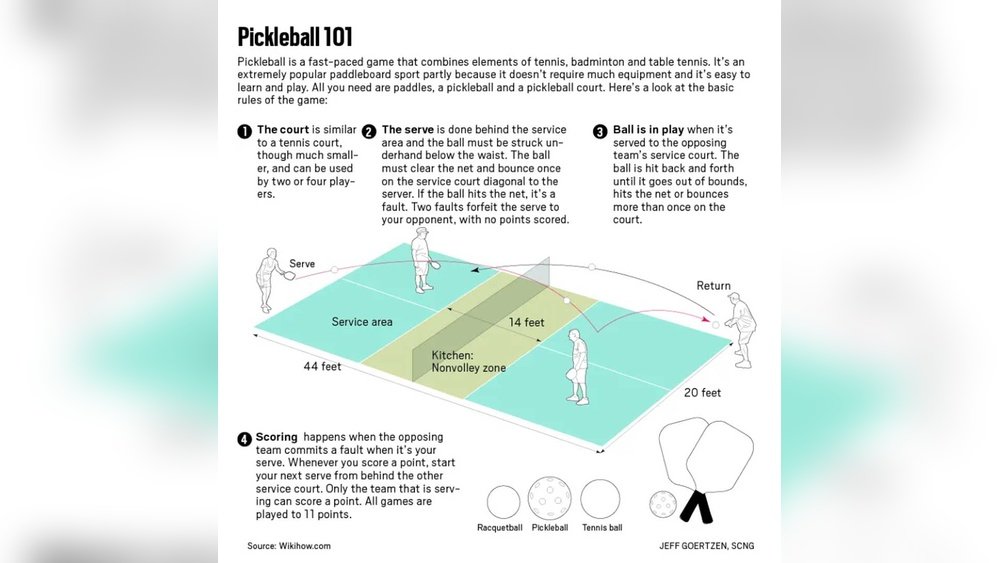 Pickleball 101

Pickleball is a fast-paced game that combines elements of tennis, badminton and table tennis. It's an extremely popular paddleboard sport partly because it doesn't require much equipment and it's easy to learn and play. All you need are paddles, a pickleball and a pickleball court. Here's a look at the basic rules of the game:

1 The court is similar to a tennis court, though much smaller, and can be used by two or four players.

2 The serve is done behind the service area and the ball must be struck underhand below the waist. The ball must clear the net and bounce once on the service court diagonal to the server. If the ball hits the net, it's a fault. Two faults forfeit the serve to your opponent, with no points scored.

3 Ball is in play when it's served to the opposing team's service court. The ball is hit back and forth until it goes out of bounds, hits the net or bounces more than once on the court.

Serve

Return

Service area

14 feet

Kitchen: Nonvolley zone

44 feet

20 feet

4 Scoring happens when the opposing team commits a fault when it's your serve. Whenever you score a point, start your next serve from behind the other service court. Only the team that is serving can score a point. All games are played to 11 points.

Racquetball

Pickleball

Tennis ball

Source: Wikihow.com

JEFF GOERTZEN, SCNG